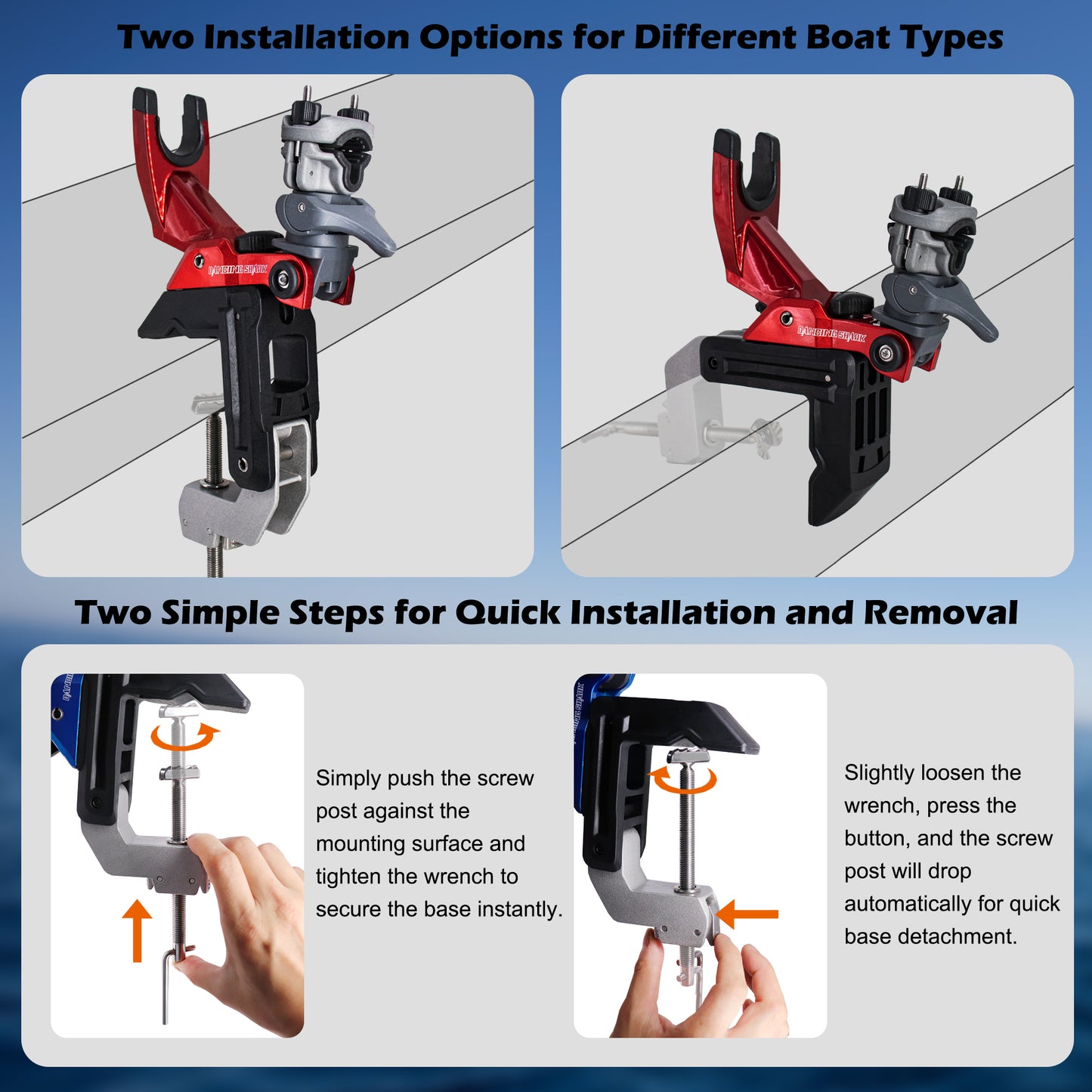 Two Installation Options for Different Boat Types

DANCING SHARK

DANCING SHARK

Two Simple Steps for Quick Installation and Removal

Simply push the screw post against the mounting surface and tighten the wrench to secure the base instantly.

Slightly loosen the wrench, press the button, and the screw post will drop automatically for quick base detachment.