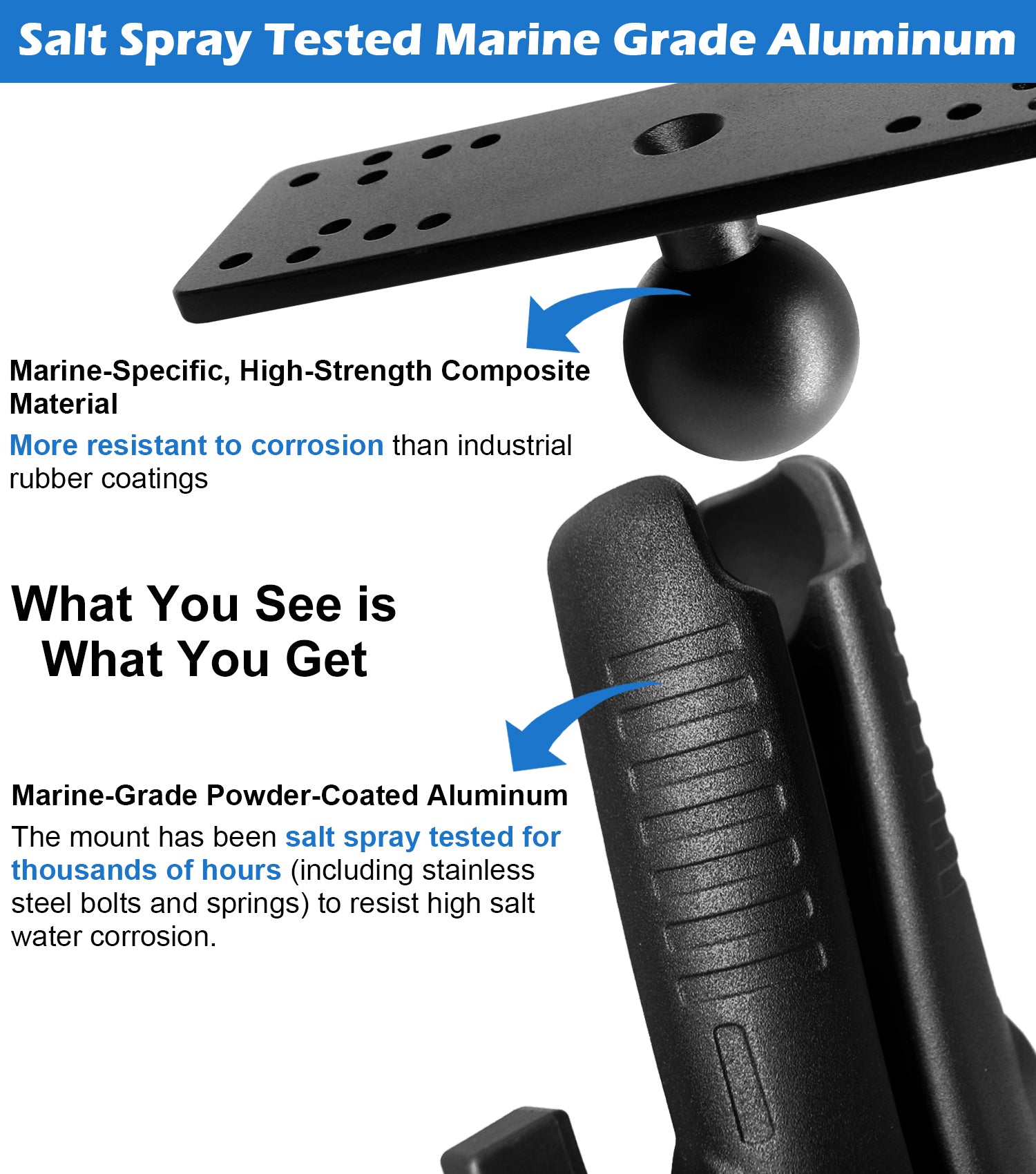 Salt Spray Tested Marine Grade Aluminum

Marine-Specific, High-Strength Composite Material

More resistant to corrosion than industrial rubber coatings

What You See is What You Get

Marine-Grade Powder-Coated Aluminum

The mount has been salt spray tested for thousands of hours (including stainless steel bolts and springs) to resist high salt water corrosion.