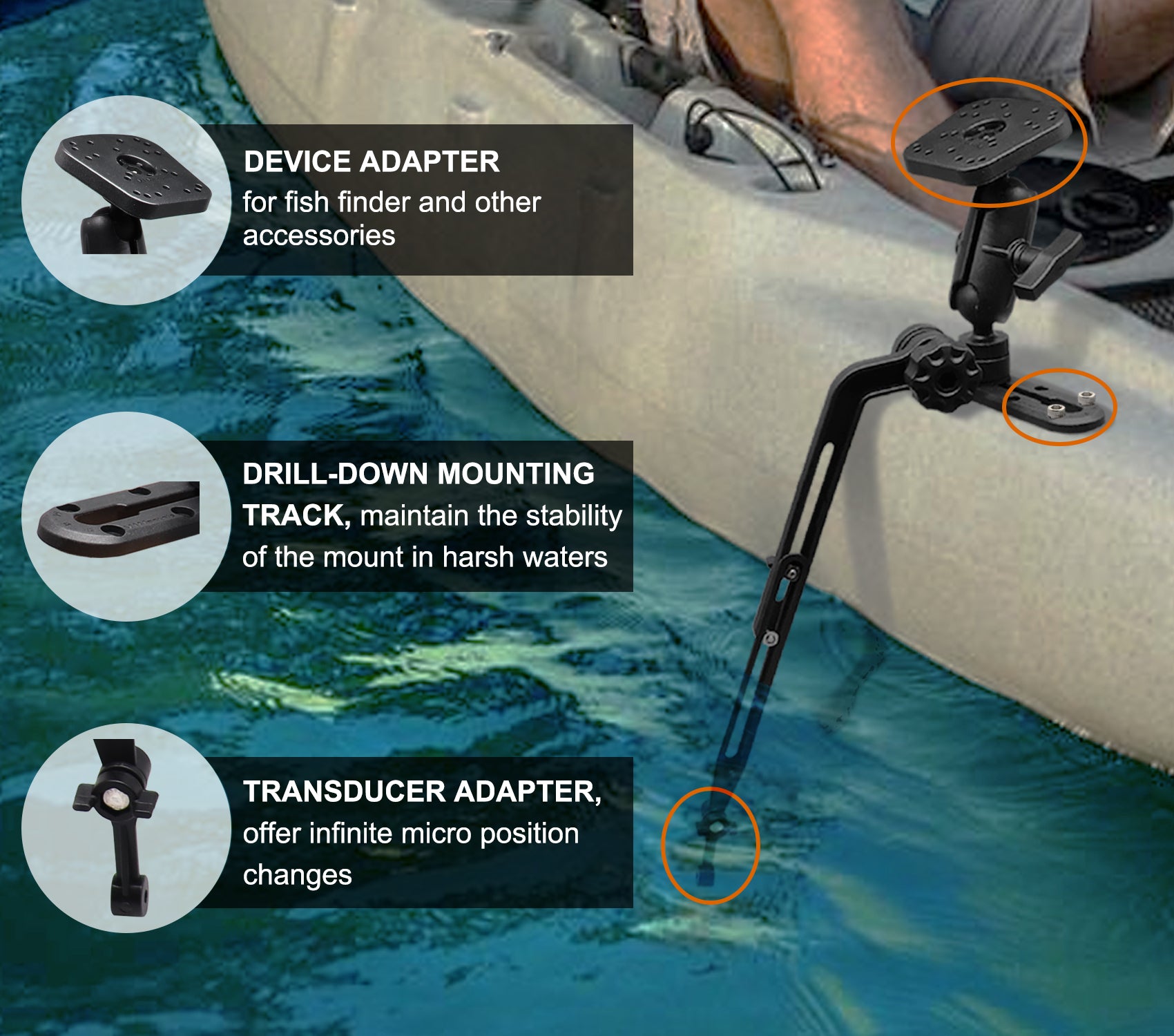 DEVICE ADAPTER
for fish finder and other accessories

DRILL-DOWN MOUNTING TRACK, maintain the stability of the mount in harsh waters

TRANSDUCER ADAPTER, offer infinite micro position changes