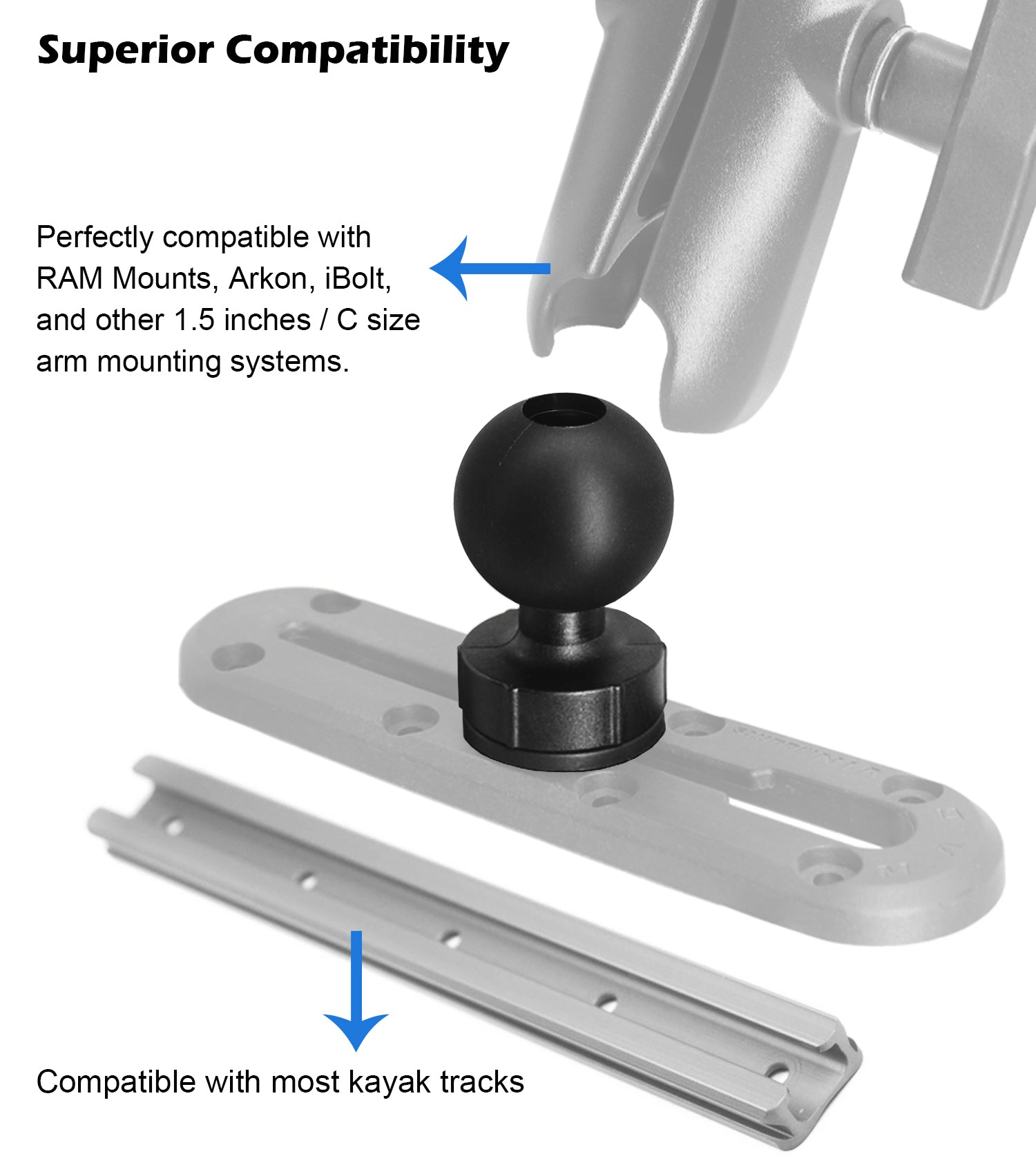 Superior Compatibility

Perfectly compatible with RAM Mounts, Arkon, iBolt, and other 1.5 inches / C size arm mounting systems.

Compatible with most kayak tracks