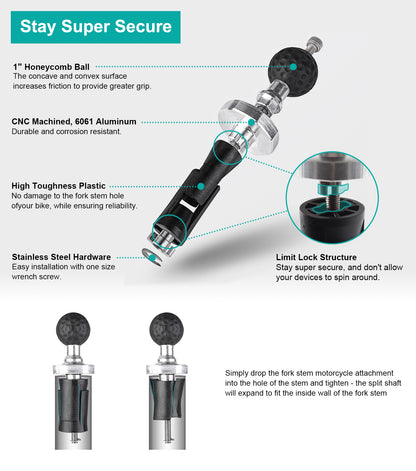 Stay Super Secure

1" Honeycomb Ball
The concave and convex surface increases friction to provide greater grip.

CNC Machined, 6061 Aluminum
Durable and corrosion resistant.

High Toughness Plastic
No damage to the fork stem hole ofyour bike, while ensuring reliability.

Stainless Steel Hardware
Easy installation with one size wrench screw.

Limit Lock Structure
Stay super secure, and don't allow your devices to spin around.

Simply drop the fork stem motorcycle attachment into the hole of the stem and tighten - the split shaft will expand to fit the inside wall of the fork stem