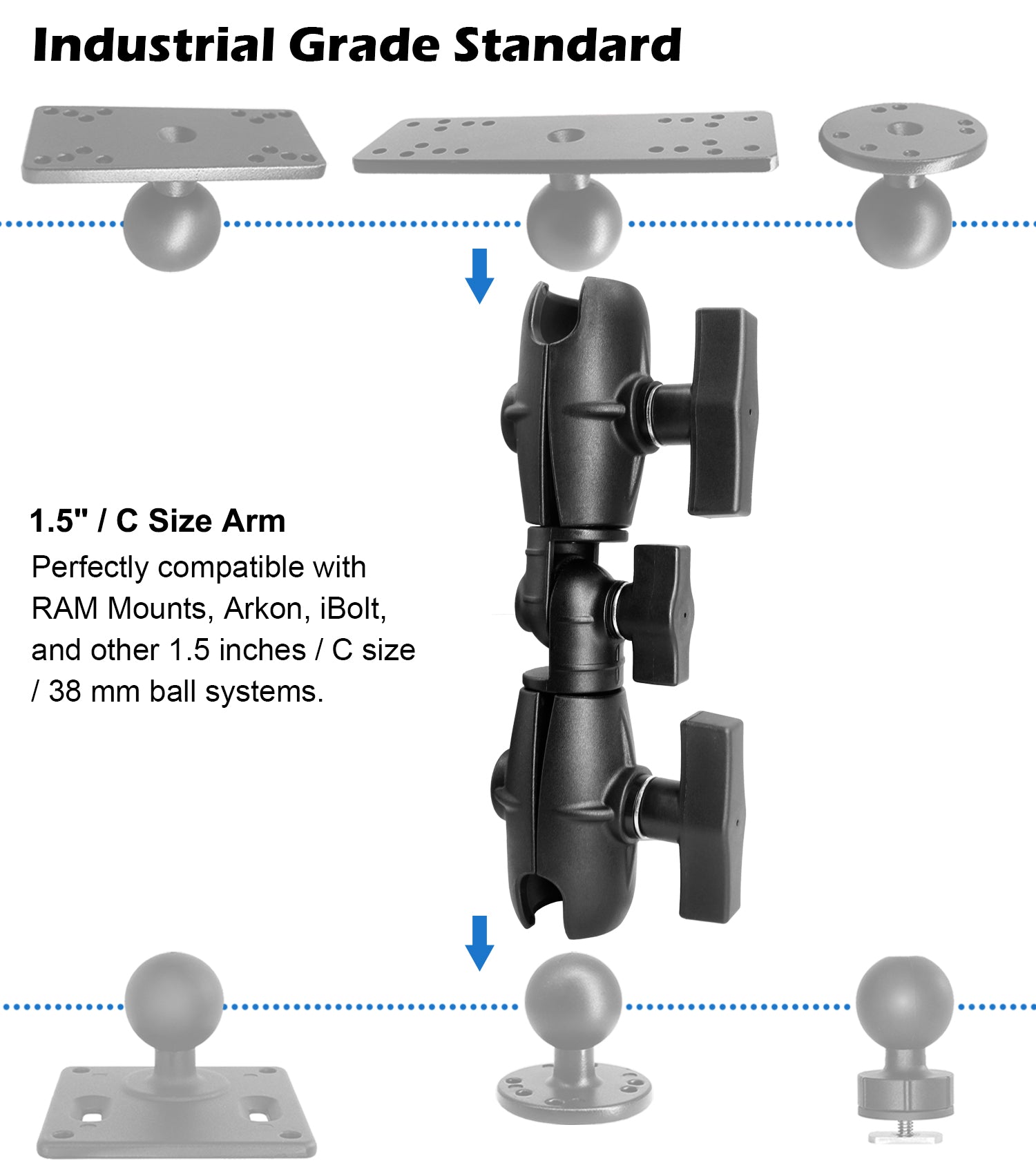 Industrial Grade Standard

1.5" / C Size Arm

Perfectly compatible with RAM Mounts, Arkon, iBolt, and other 1.5 inches / C size / 38 mm ball systems.