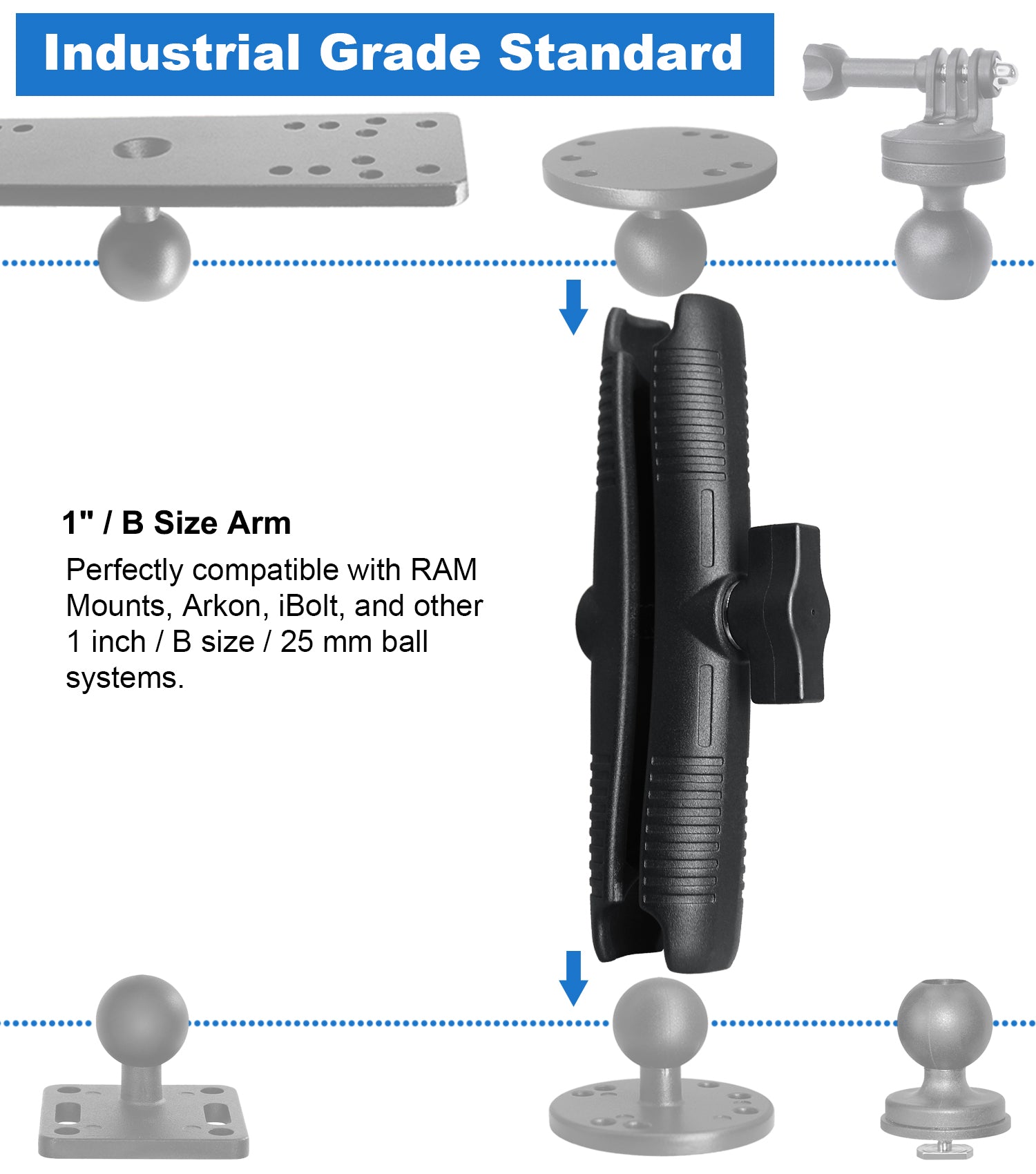 Industrial Grade Standard

1" / B Size Arm

Perfectly compatible with RAM Mounts, Arkon, iBolt, and other 1 inch / B size / 25 mm ball systems.