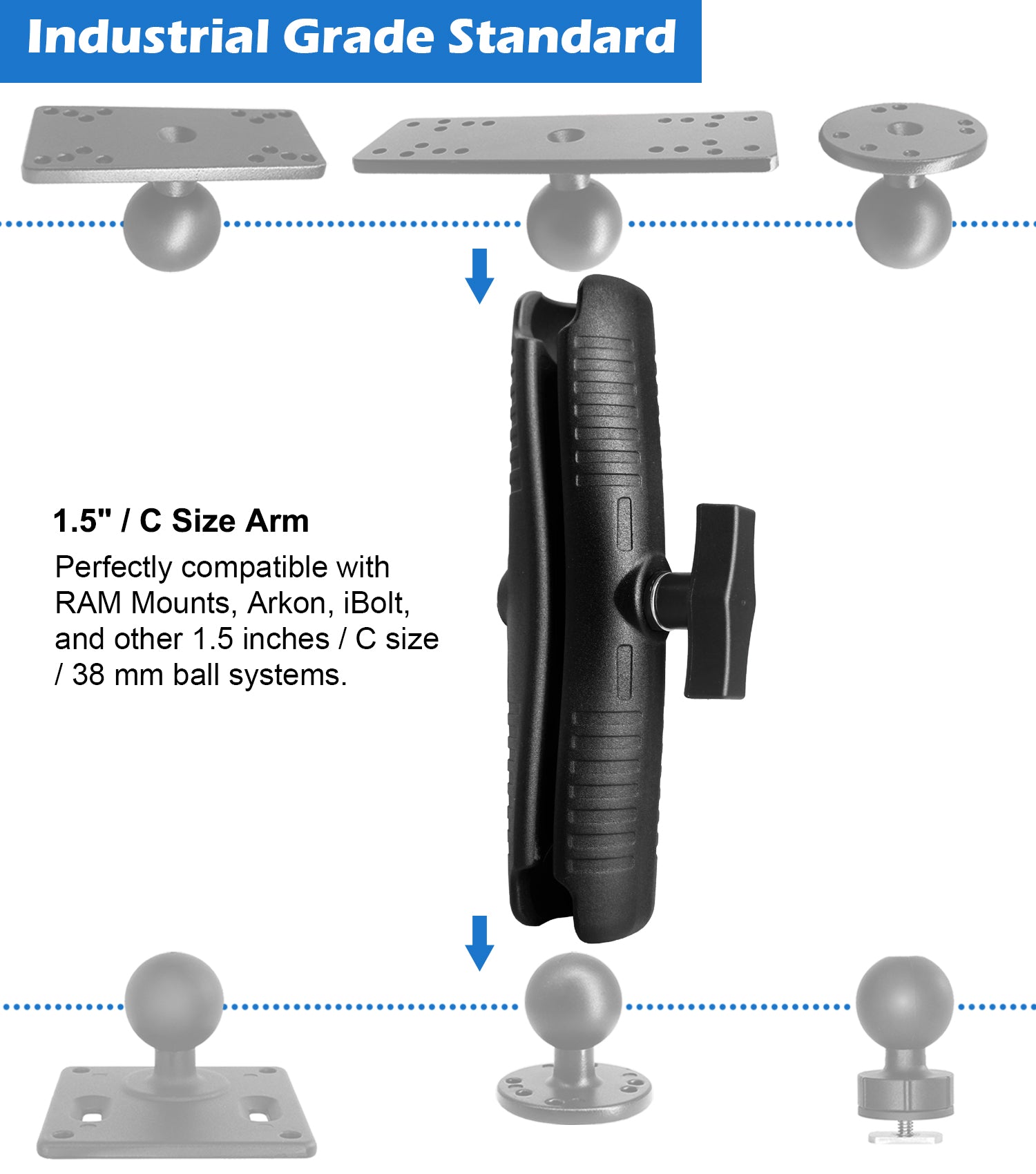 Industrial Grade Standard

1.5" / C Size Arm

Perfectly compatible with RAM Mounts, Arkon, iBolt, and other 1.5 inches / C size / 38 mm ball systems.