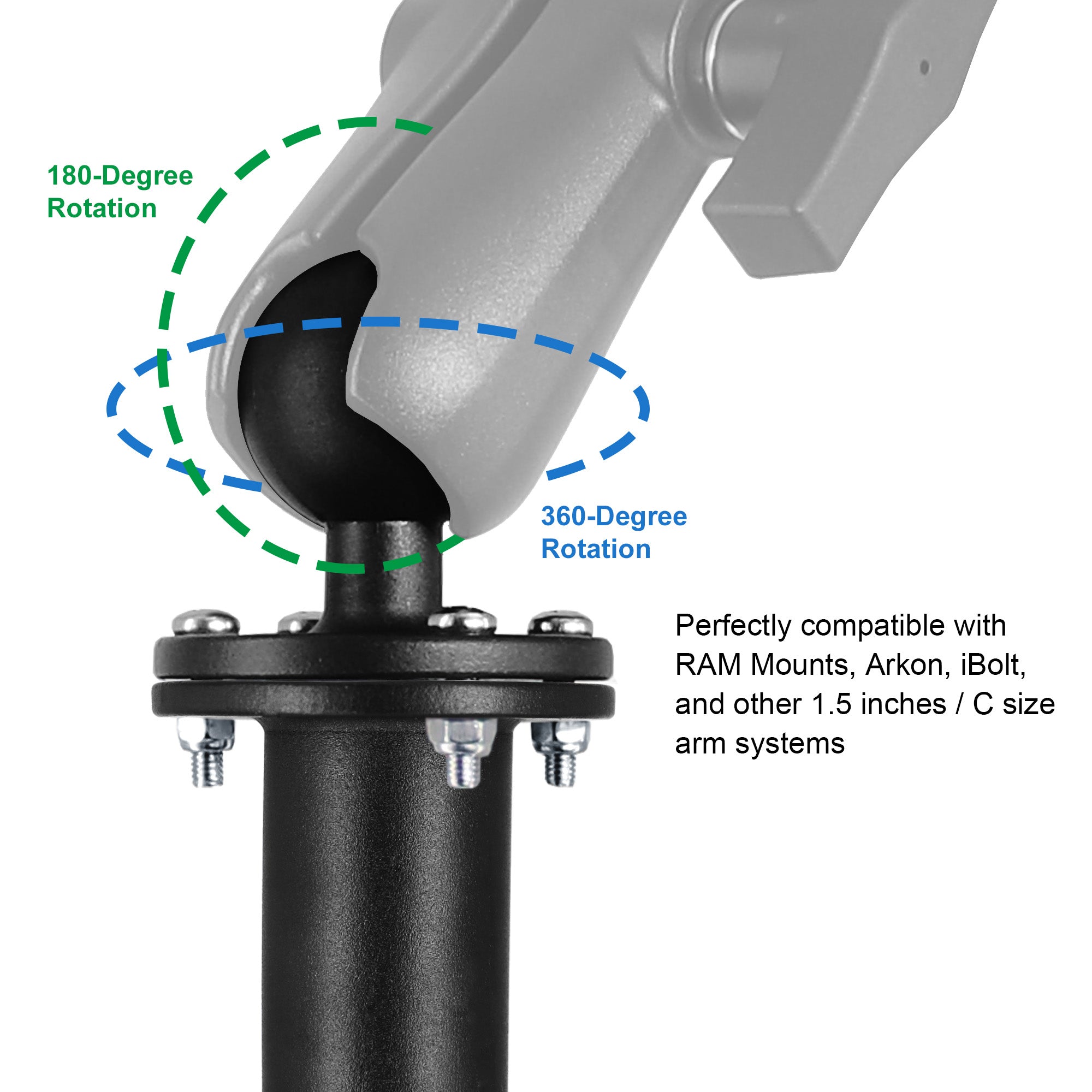 180-Degree
Rotation

360-Degree
Rotation

Perfectly compatible with RAM Mounts, Arkon, iBolt, and other 1.5 inches / C size arm systems