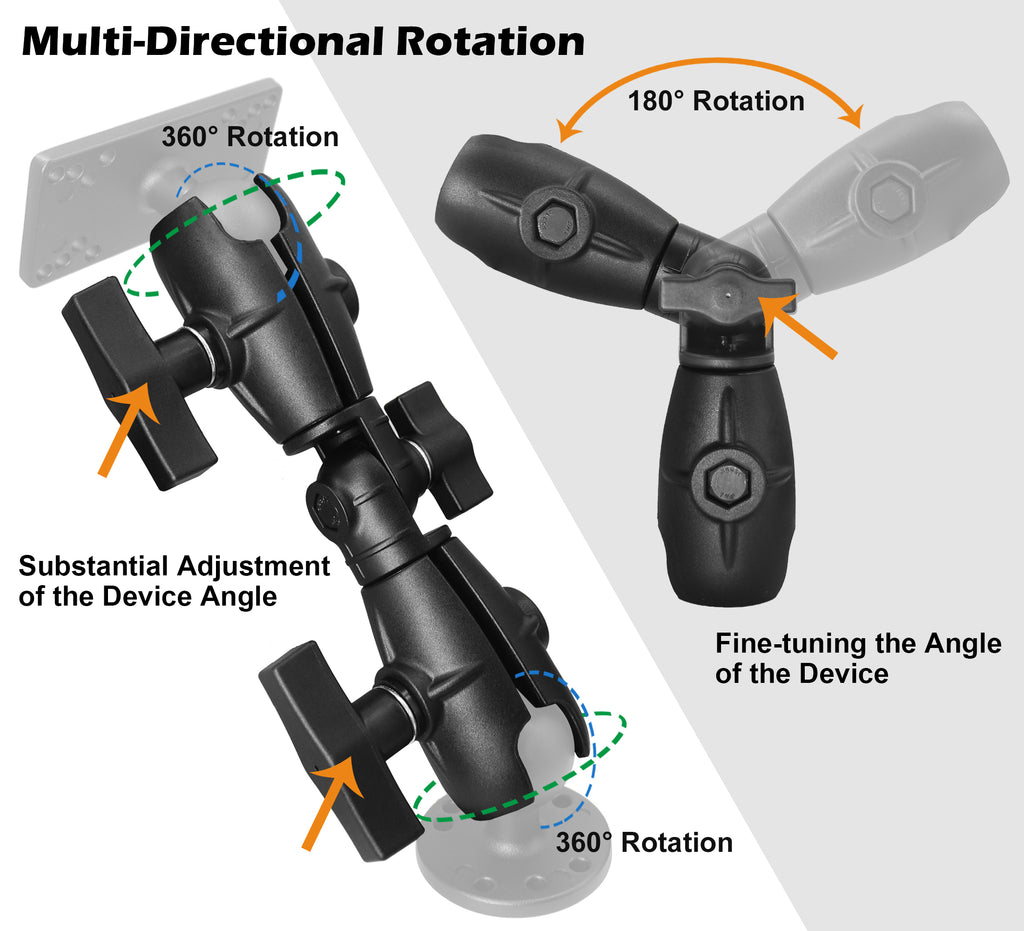 Multi-Directional Rotation

360° Rotation

180° Rotation

Substantial Adjustment of the Device Angle

Fine-tuning the Angle of the Device

360° Rotation