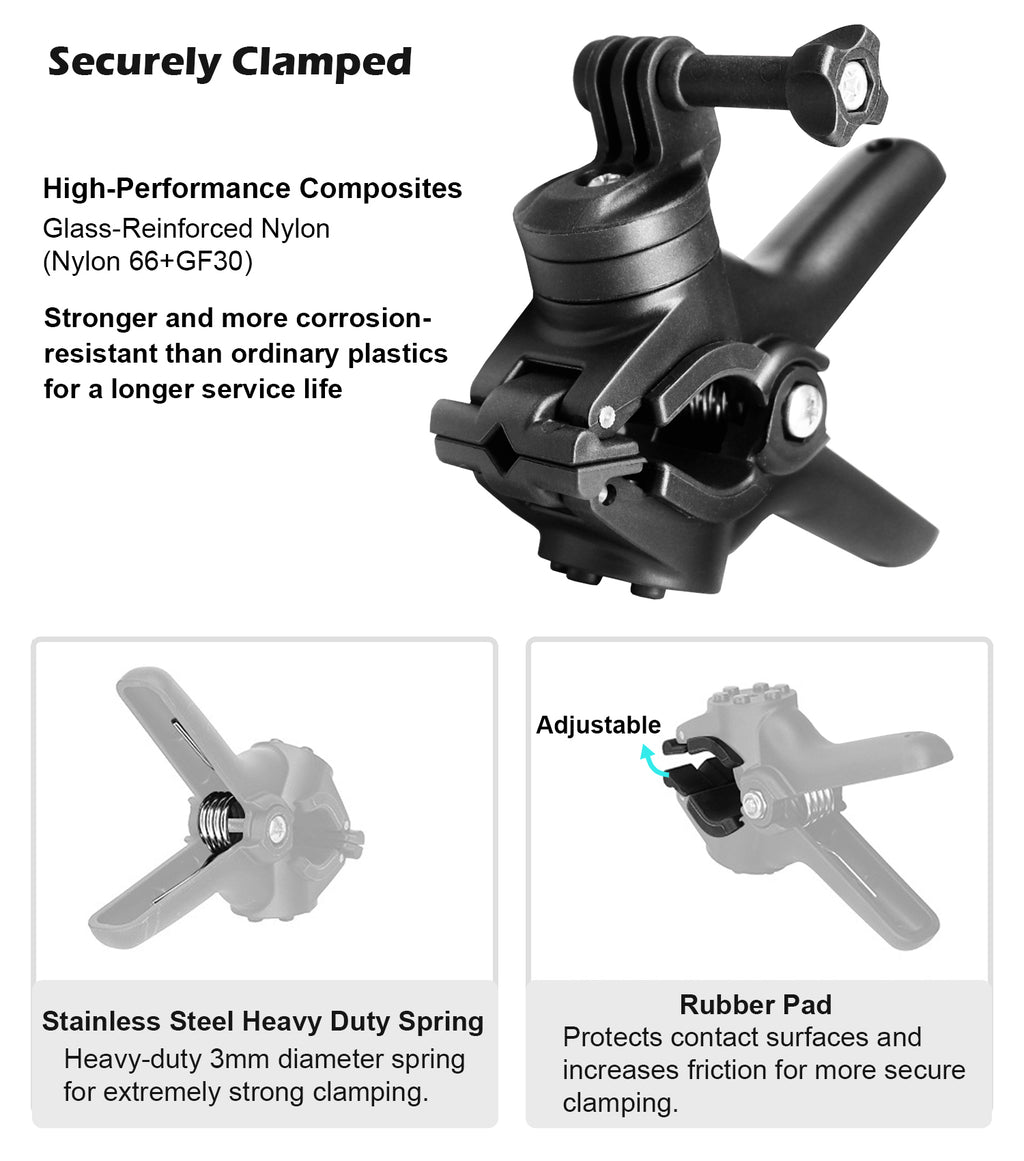 Securely Clamped

High-Performance Composites
Glass-Reinforced Nylon
(Nylon 66+GF30)

Stronger and more corrosion-resistant than ordinary plastics for a longer service life

Stainless Steel Heavy Duty Spring
Heavy-duty 3mm diameter spring for extremely strong clamping.

Adjustable

Rubber Pad
Protects contact surfaces and increases friction for more secure clamping.