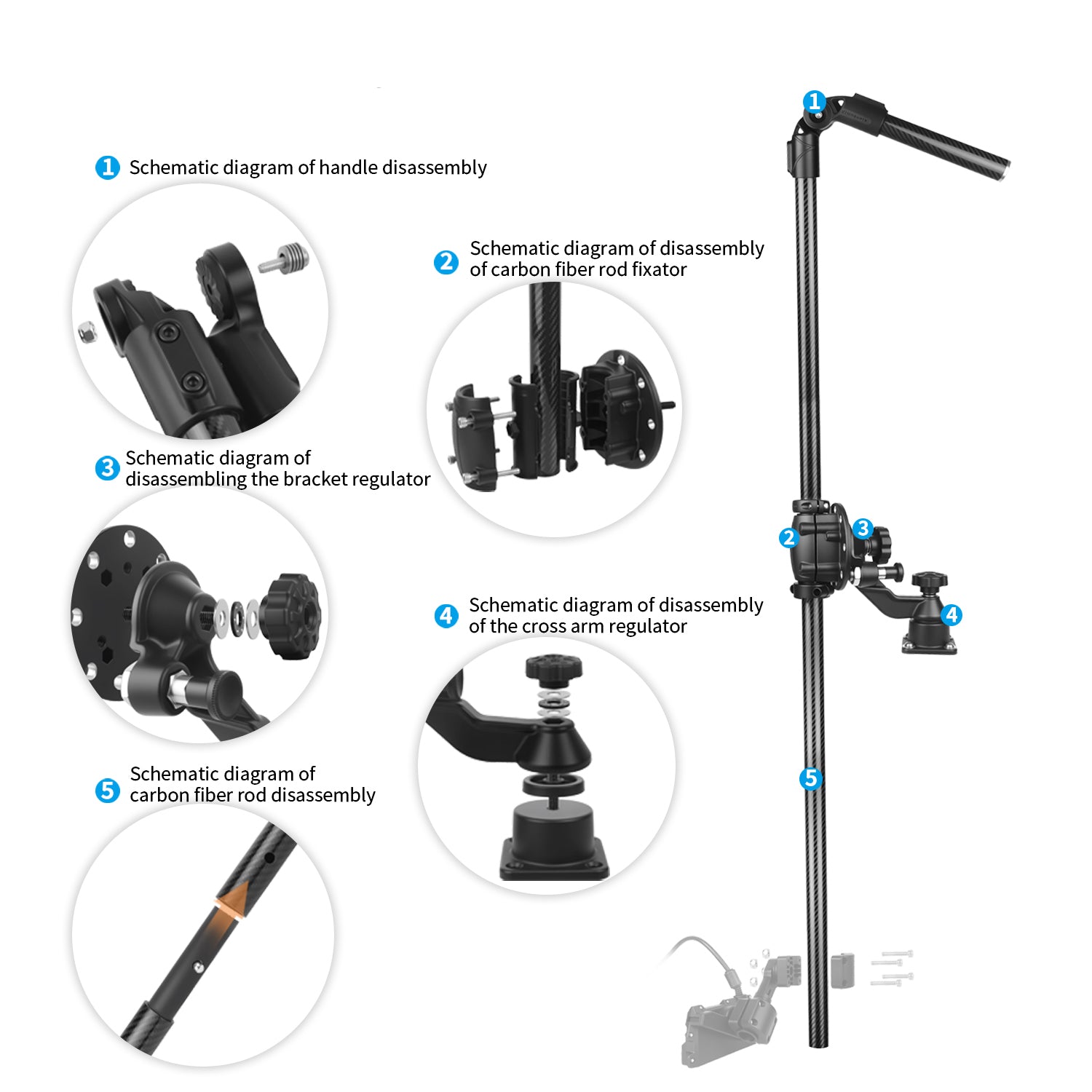 1 Schematic diagram of handle disassembly

2 Schematic diagram of disassembly of carbon fiber rod fixator

3 Schematic diagram of disassembling the bracket regulator

4 Schematic diagram of disassembly of the cross arm regulator

5 Schematic diagram of carbon fiber rod disassembly

1

2

3

4

5