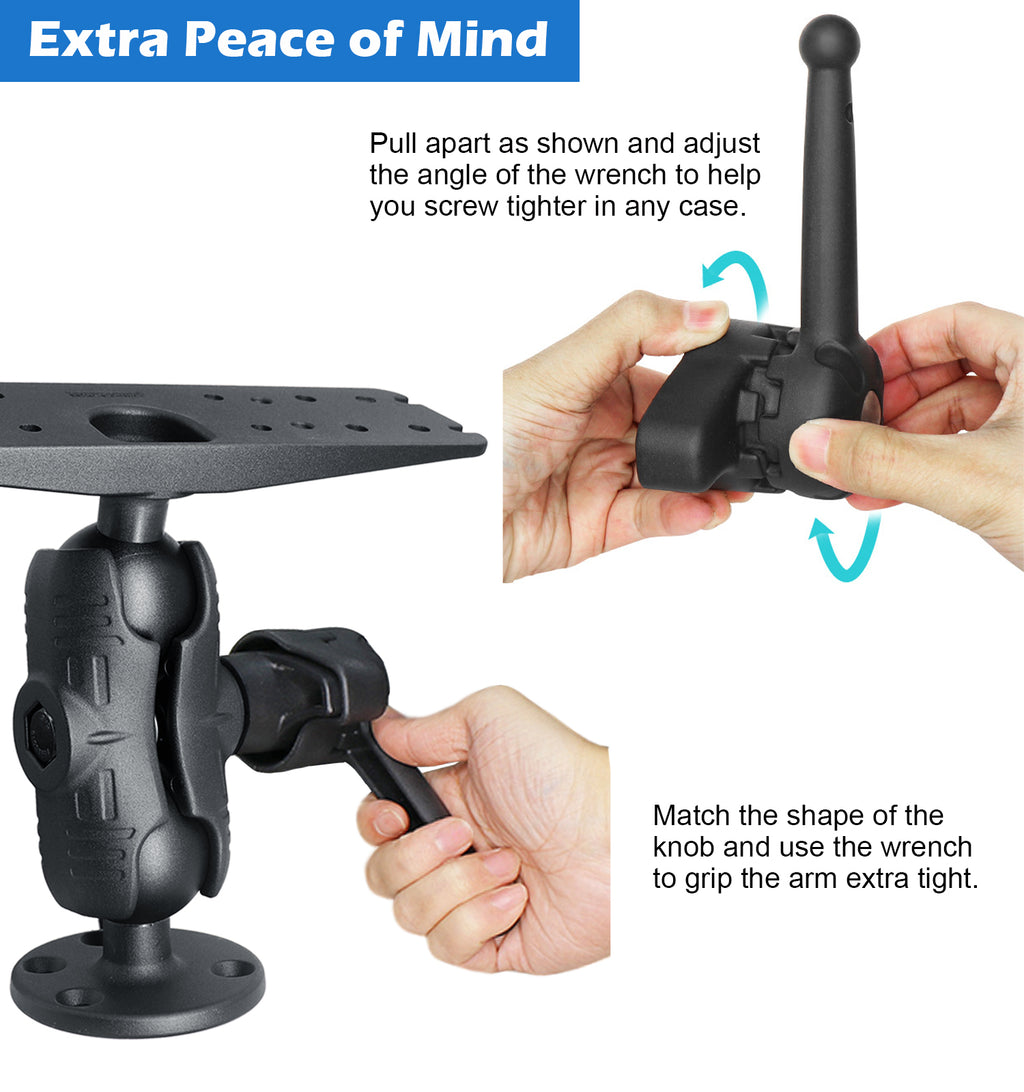 Extra Peace of Mind

Pull apart as shown and adjust the angle of the wrench to help you screw tighter in any case.

Match the shape of the knob and use the wrench to grip the arm extra tight.