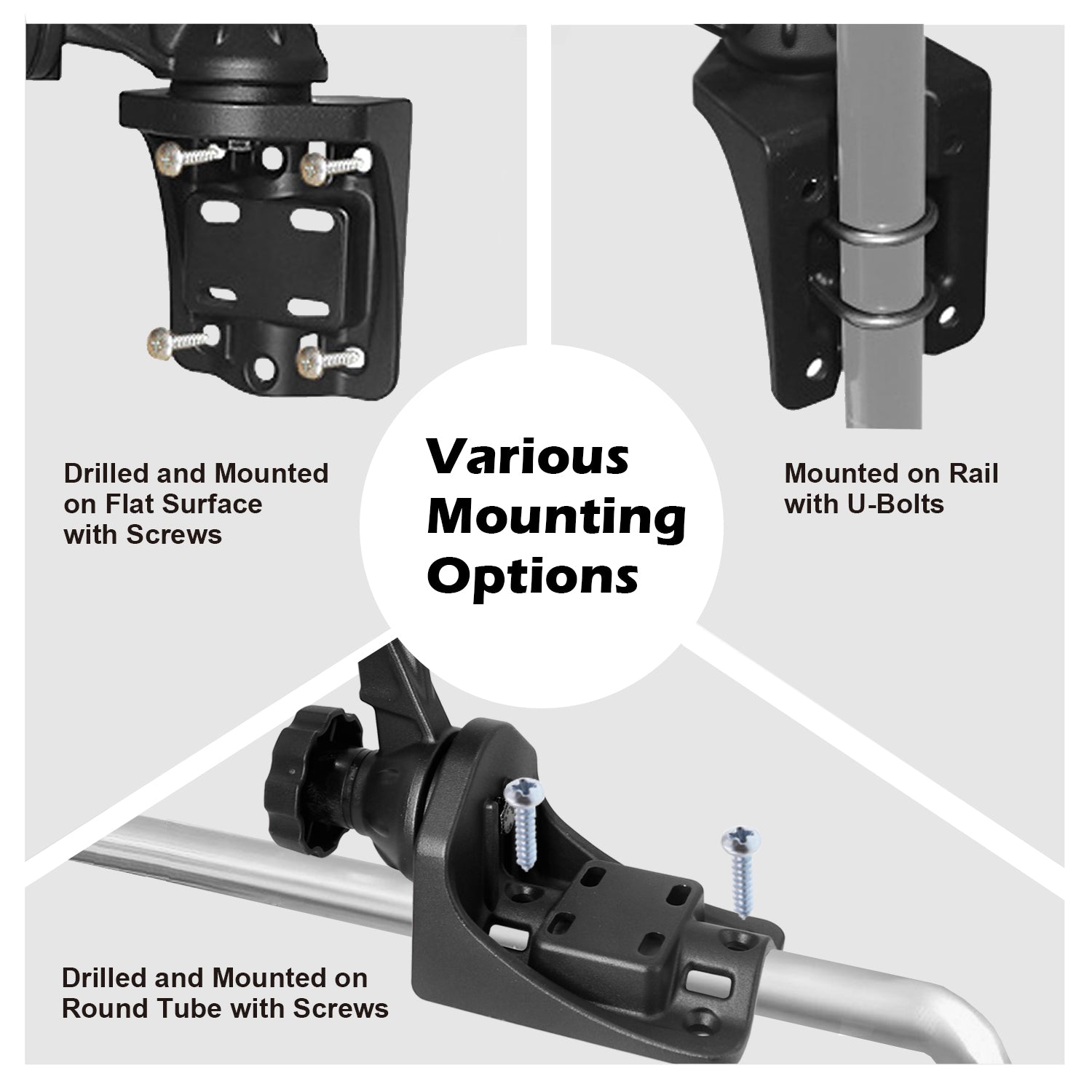 Drilled and Mounted on Flat Surface with Screws

Various Mounting Options

Mounted on Rail with U-Bolts

Drilled and Mounted on Round Tube with Screws