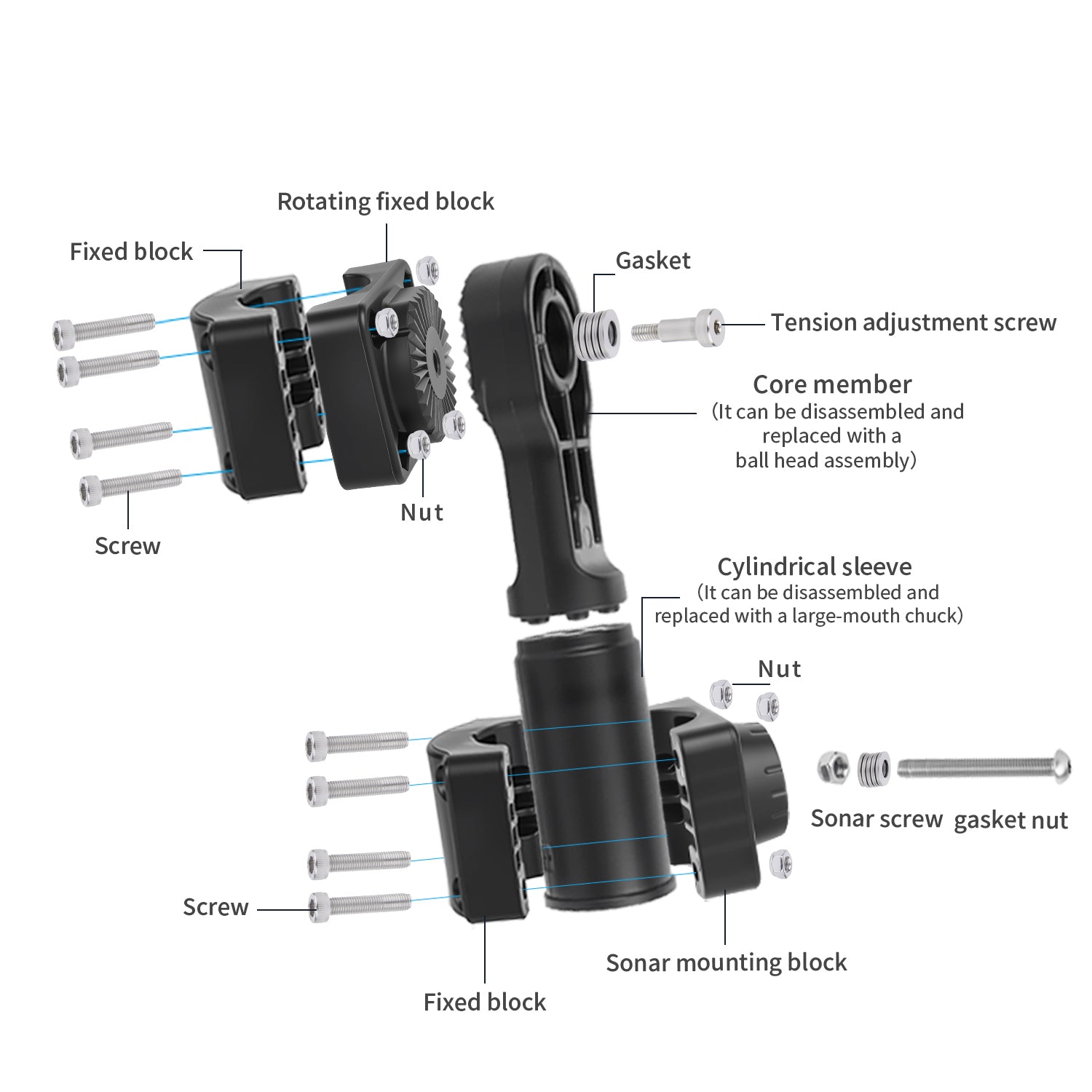 Rotating fixed block

Fixed block

Gasket

Tension adjustment screw

Core member
(It can be disassembled and replaced with a ball head assembly)

Nut

Screw

Cylindrical sleeve
(It can be disassembled and replaced with a large-mouth chuck)

Nut

Sonar screw gasket nut

Screw

Sonar mounting block

Fixed block